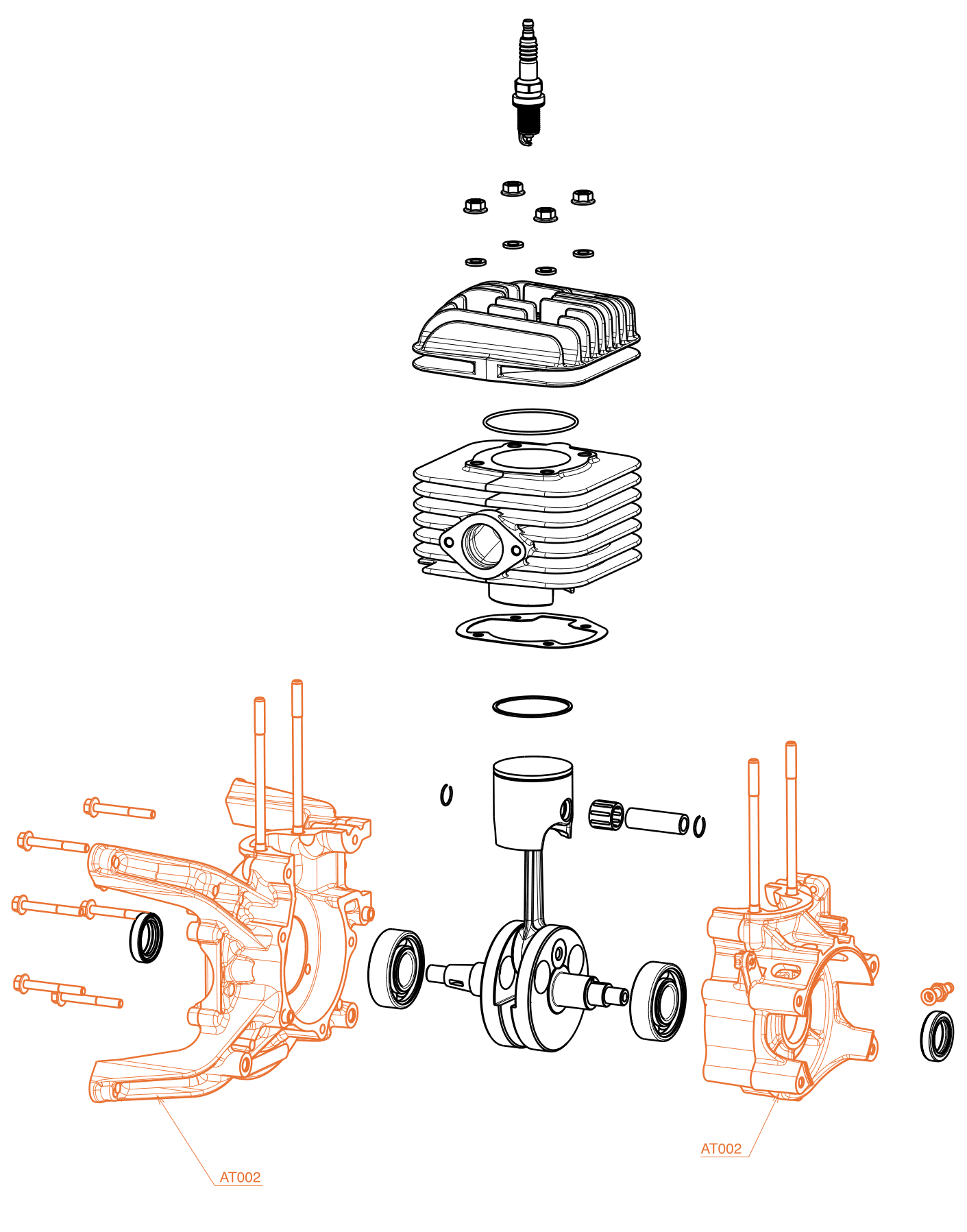 AT002

AT002