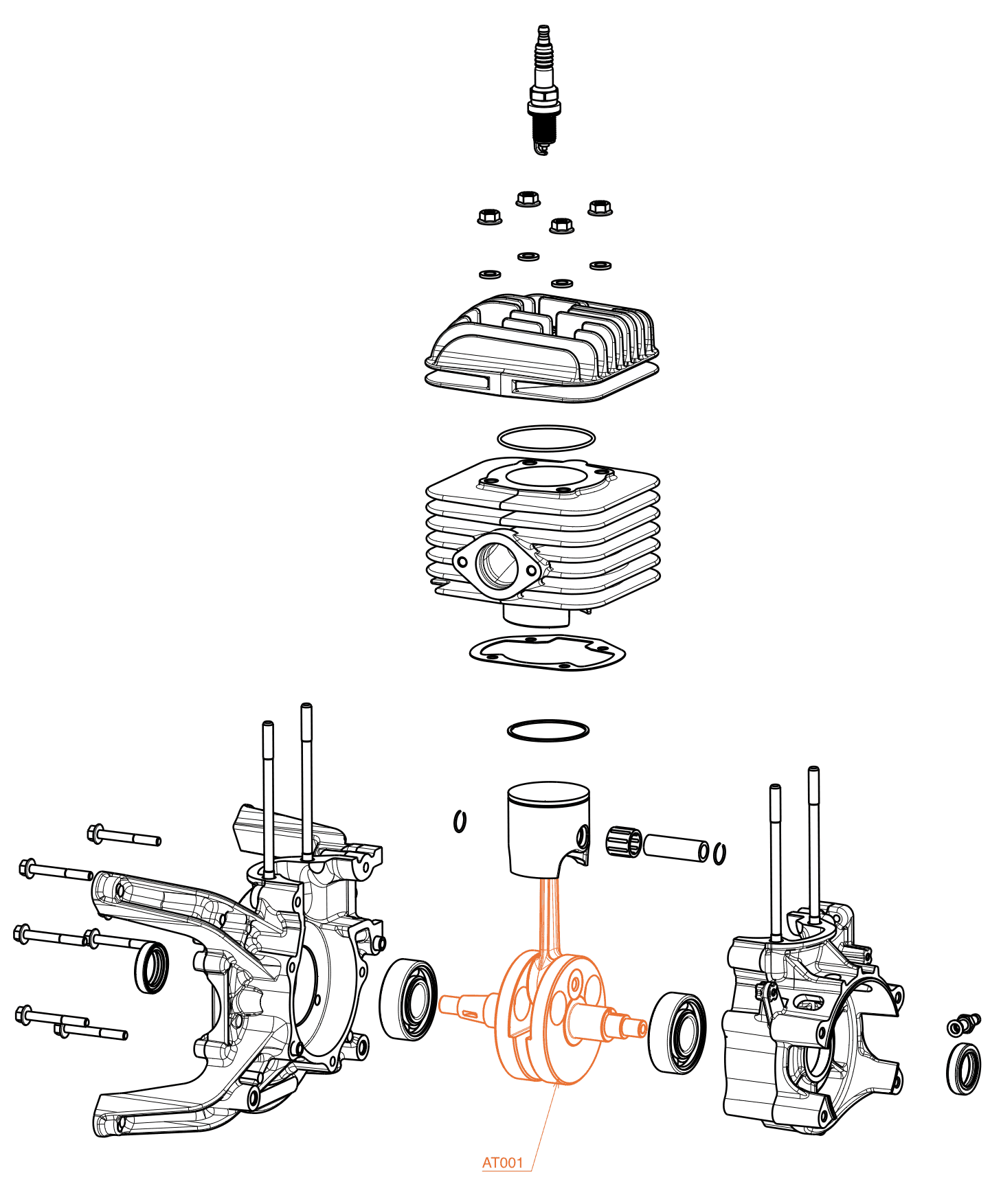 AT001