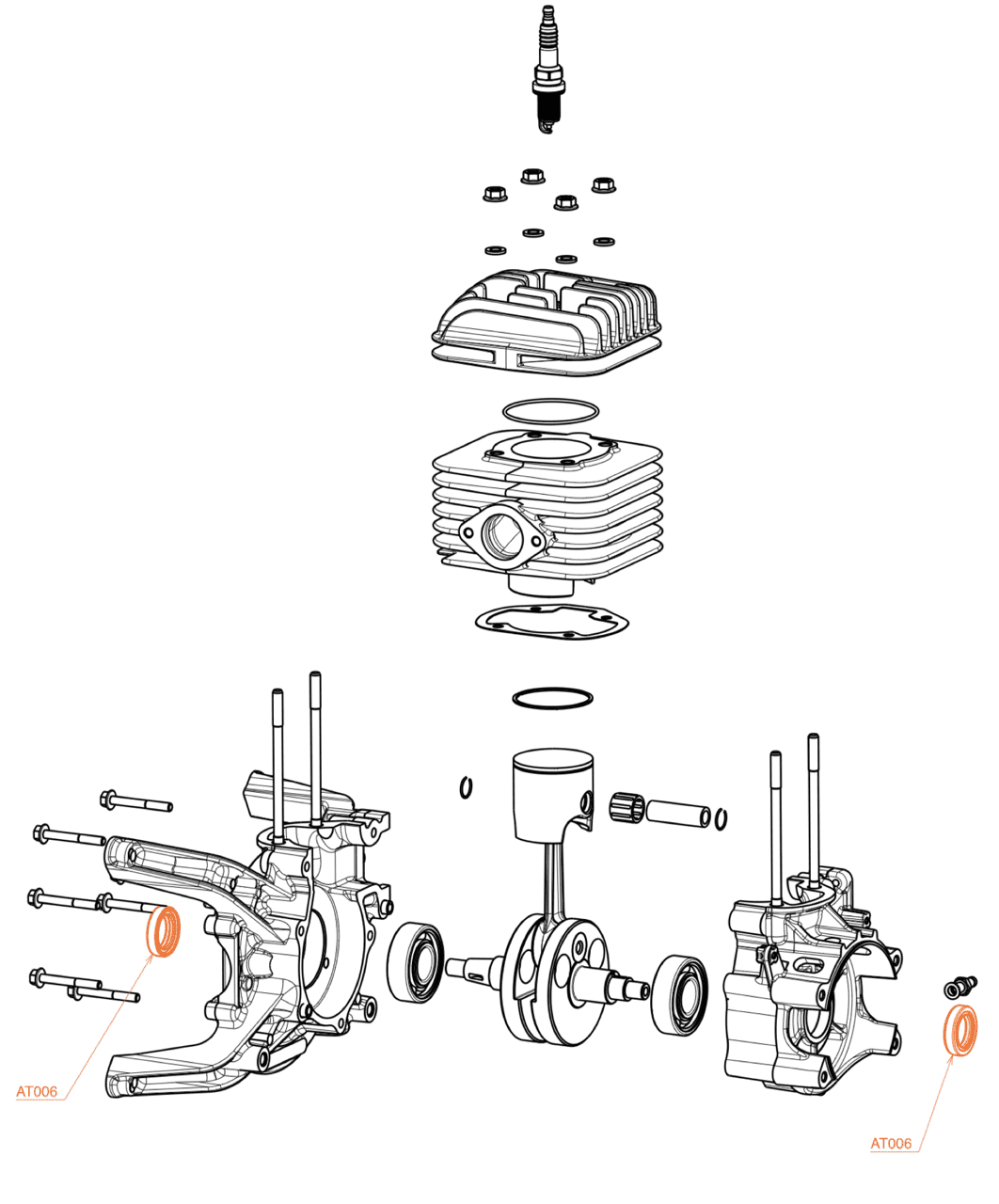 AT006

AT006