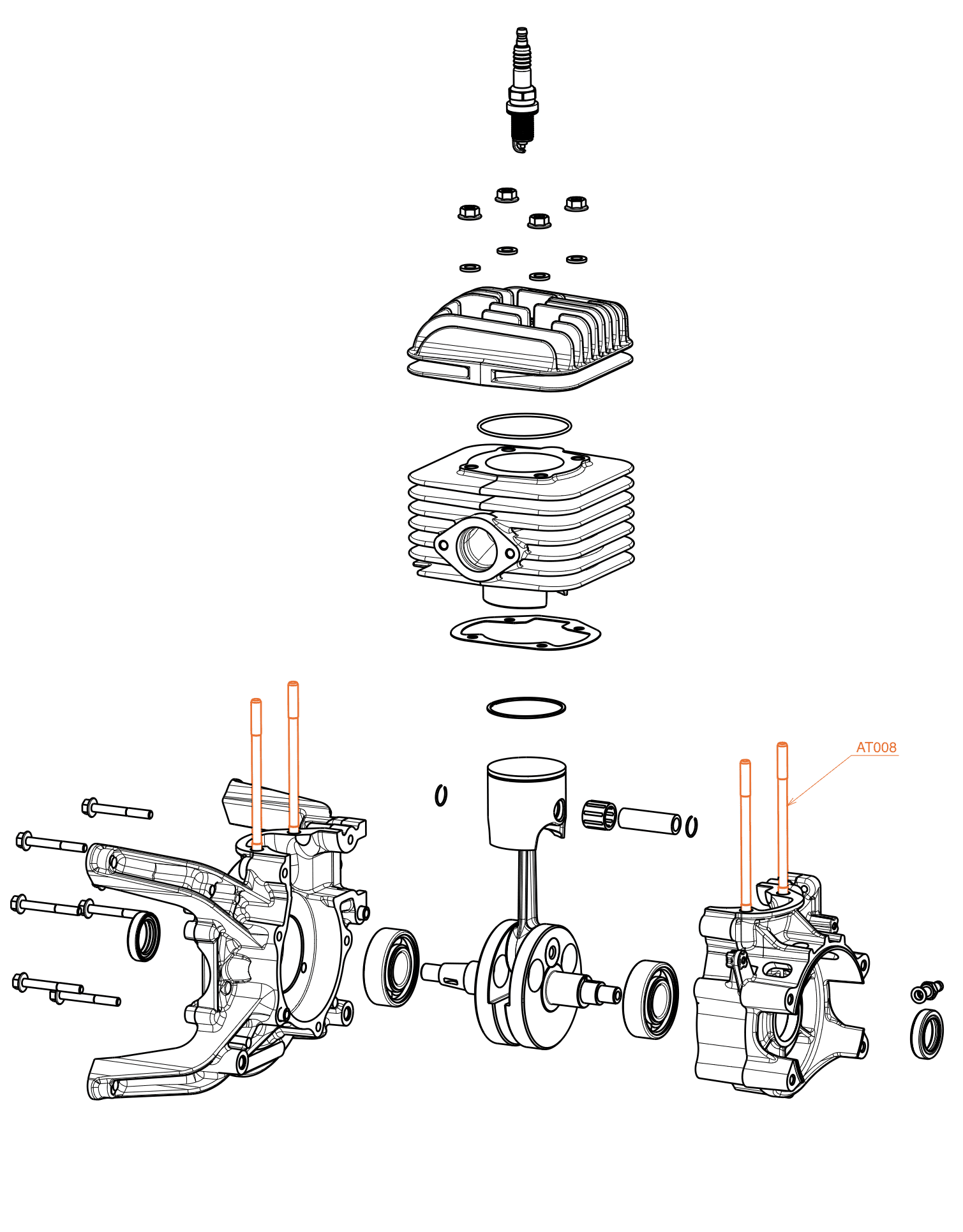 AT008