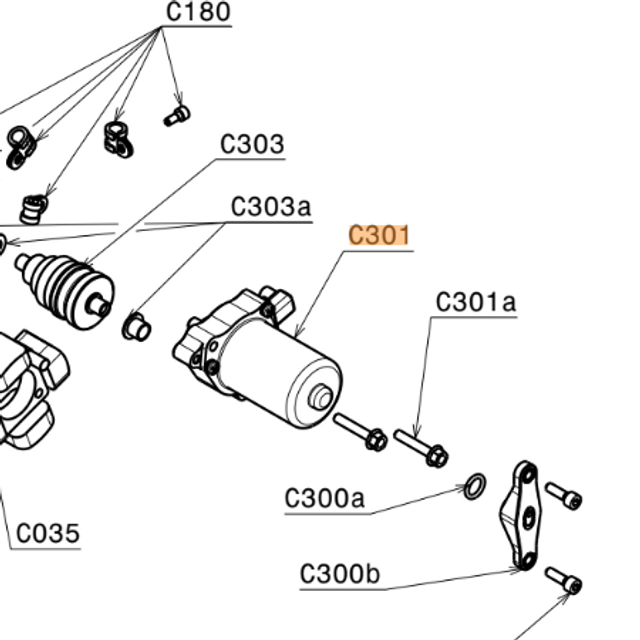 C180

C303

C303a

C301

C301a

C300a

C035

C300b