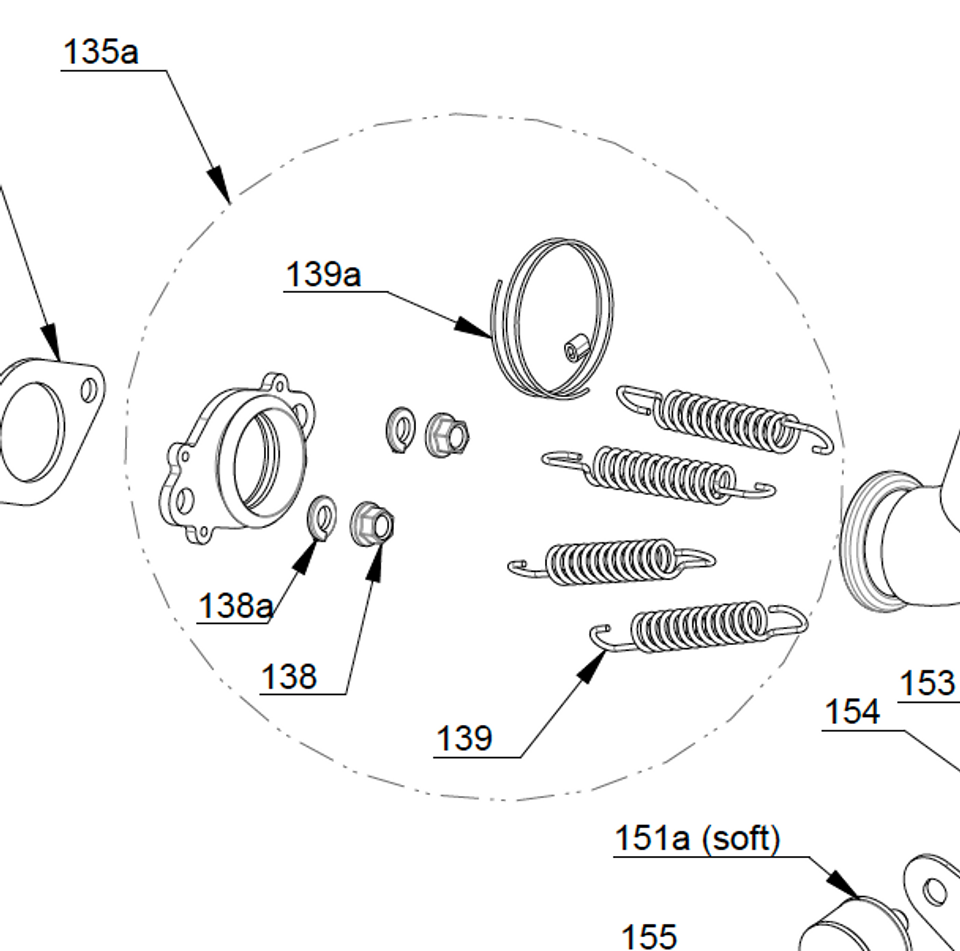 135a

139a

138a

138

139

153

154

151a (soft)

155