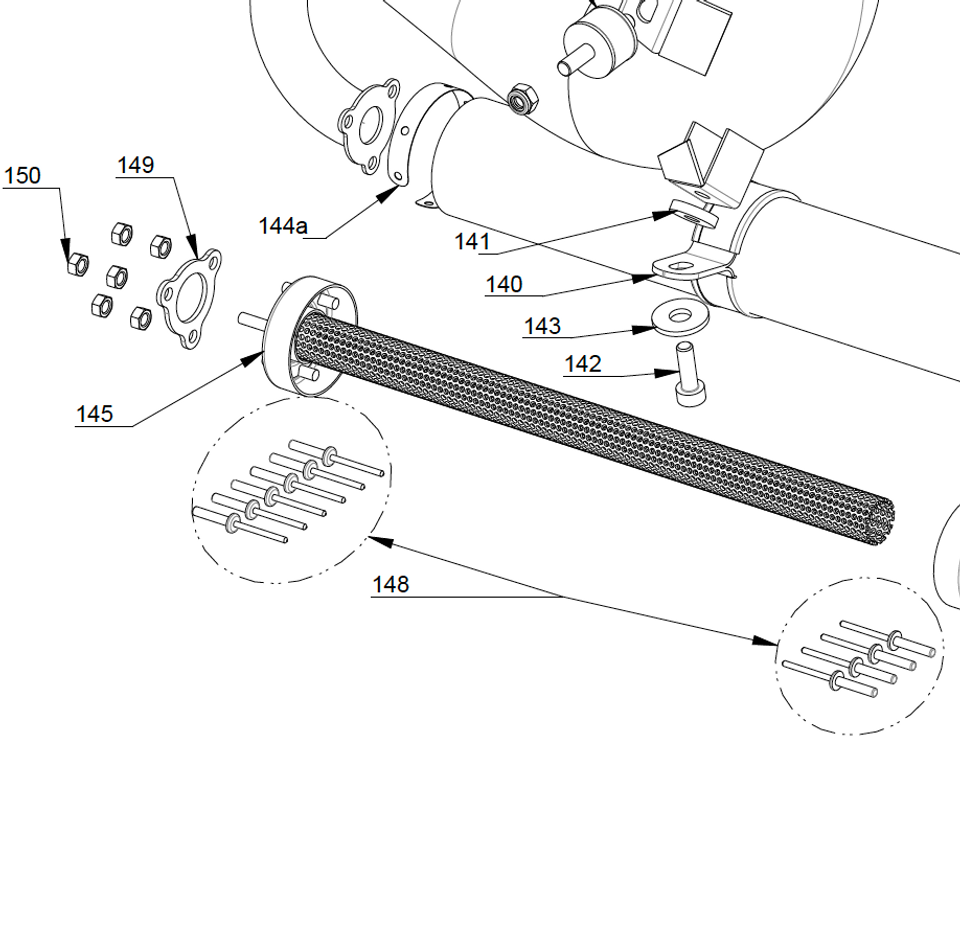 150
149
144a
141
140
143
142
145
148