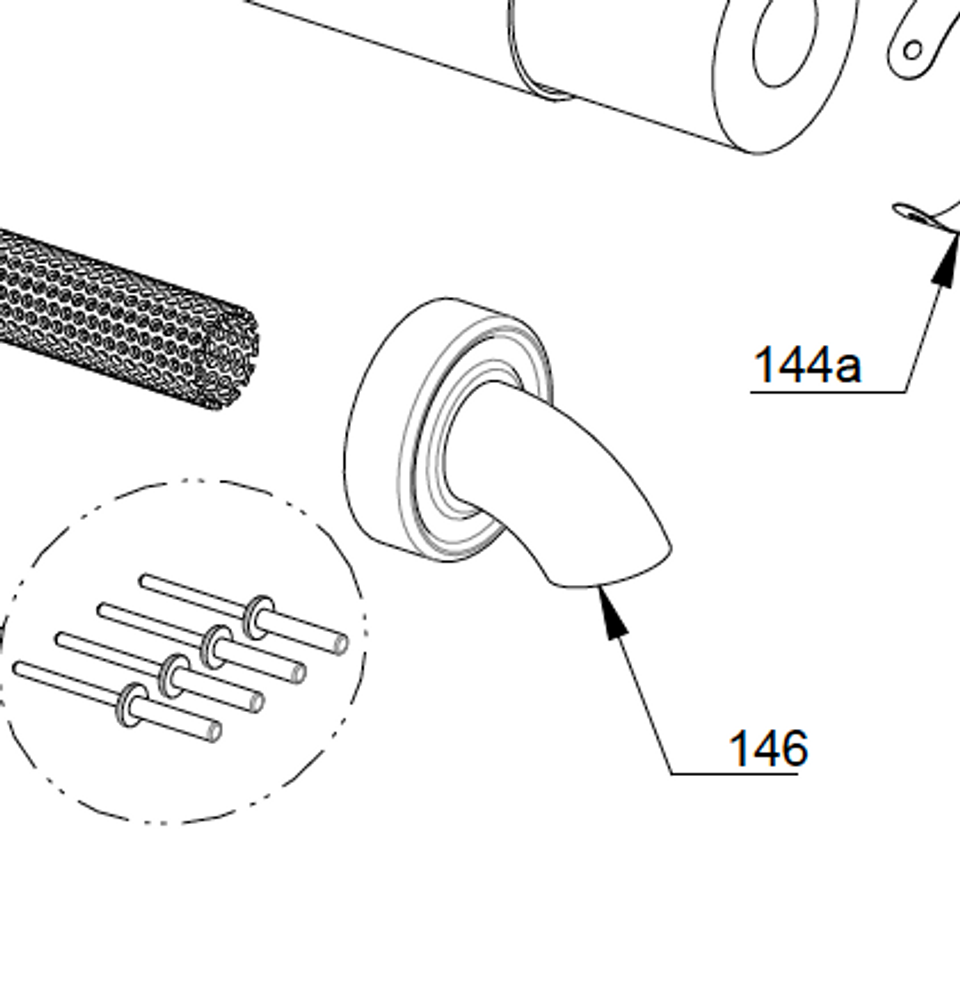 144a

146