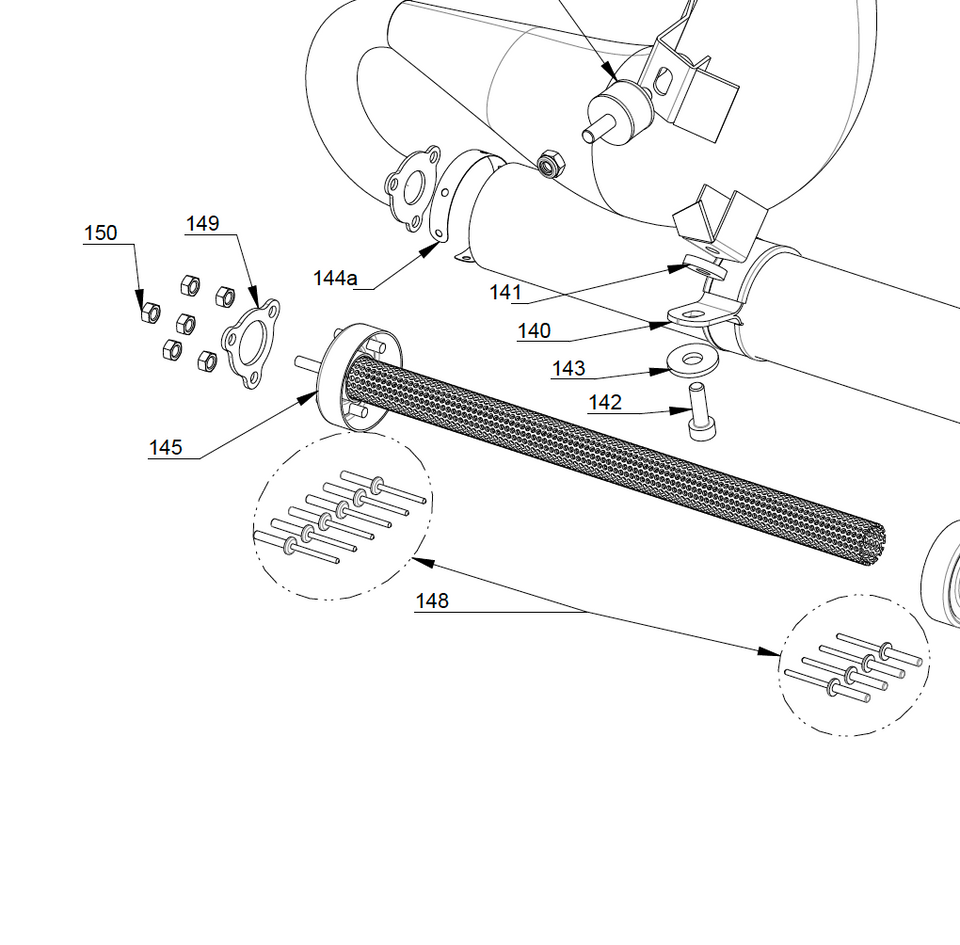 150
149
144a
141
140
143
142
145
148