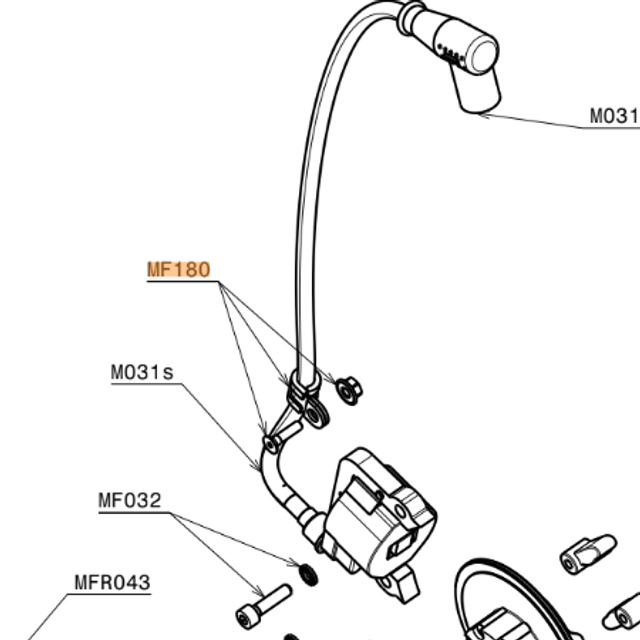 M031

MF180

M031s

MF032

MFR043