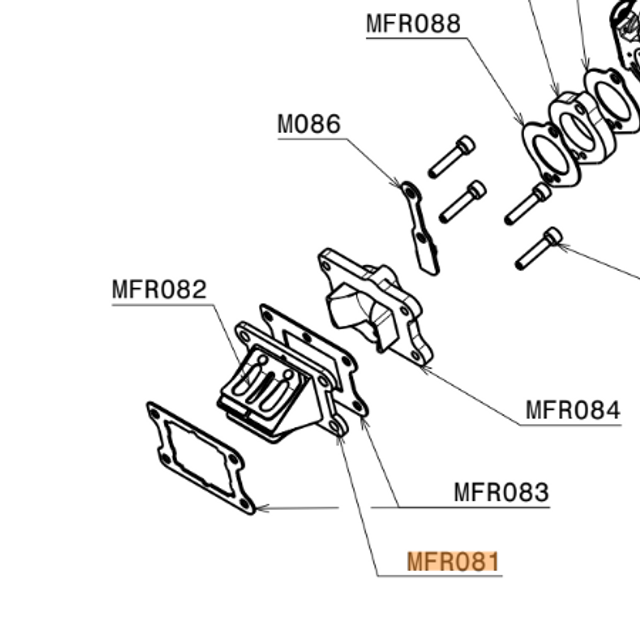 MFR088

M086

MFR082

MFR084

MFR083

MFR081