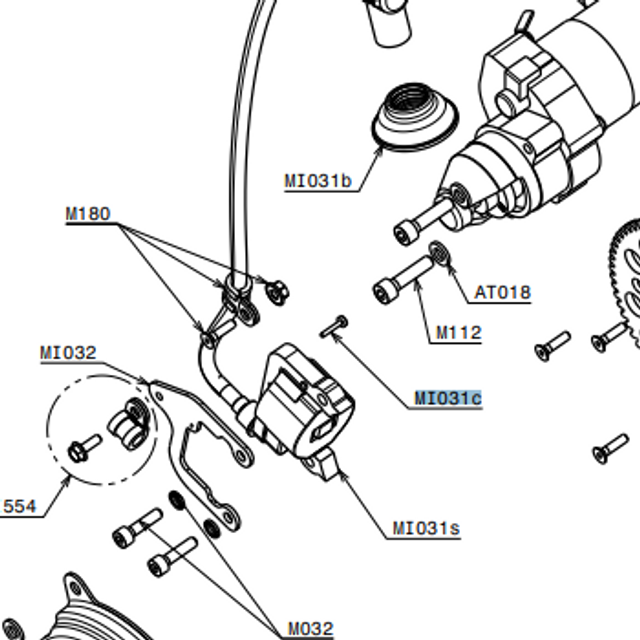 MI031b
M180
AT018
M112
MI032
MI031c
554
MI031s
M032