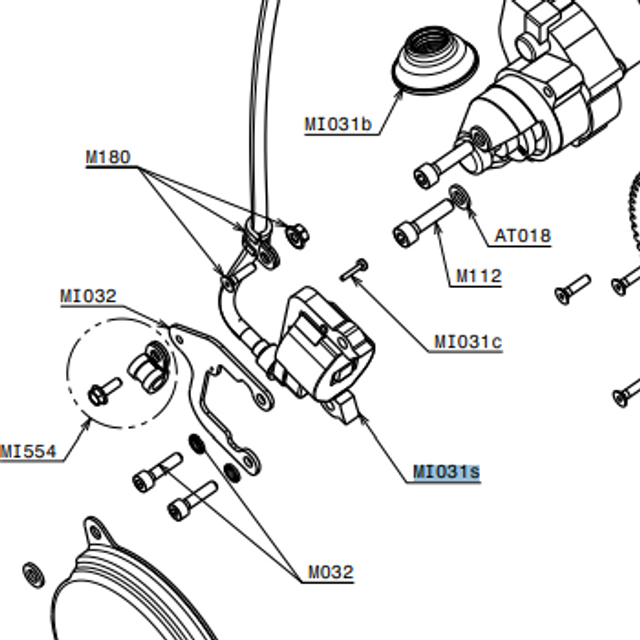 MI031b

M180

AT018

M112

MI032

MI031c

MI554

MI031s

M032