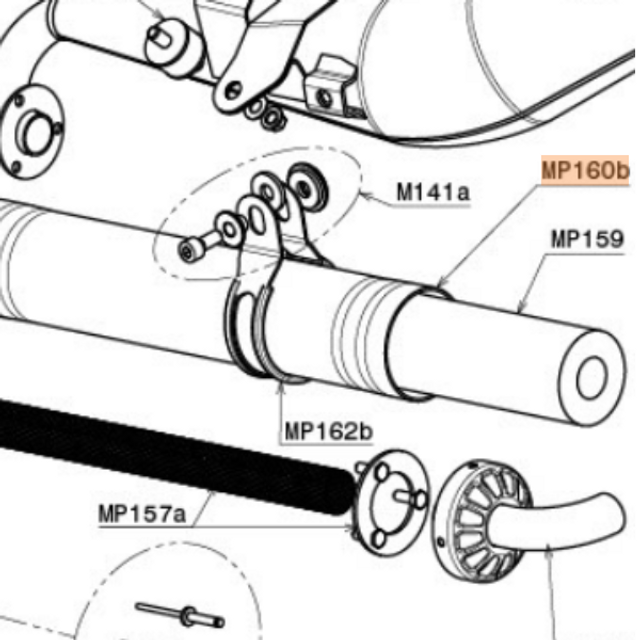 MP160b
M141a
MP159
MP162b
MP157a