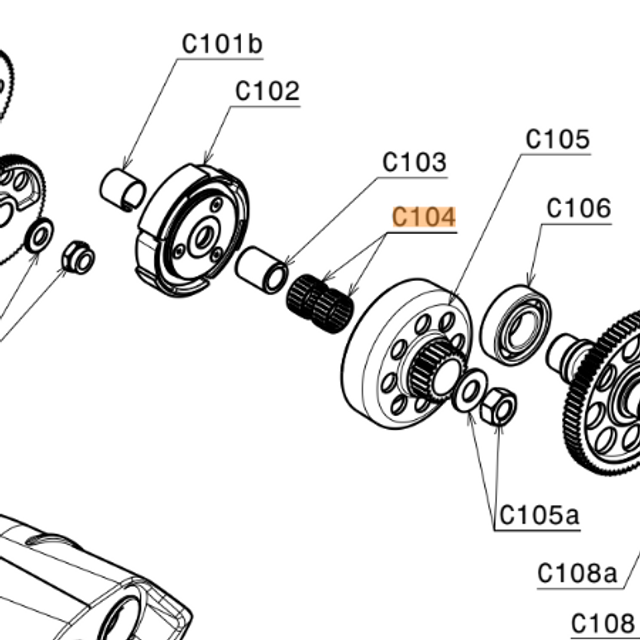 C101b
C102
C103
C104
C105
C106
C105a
C108a
C108