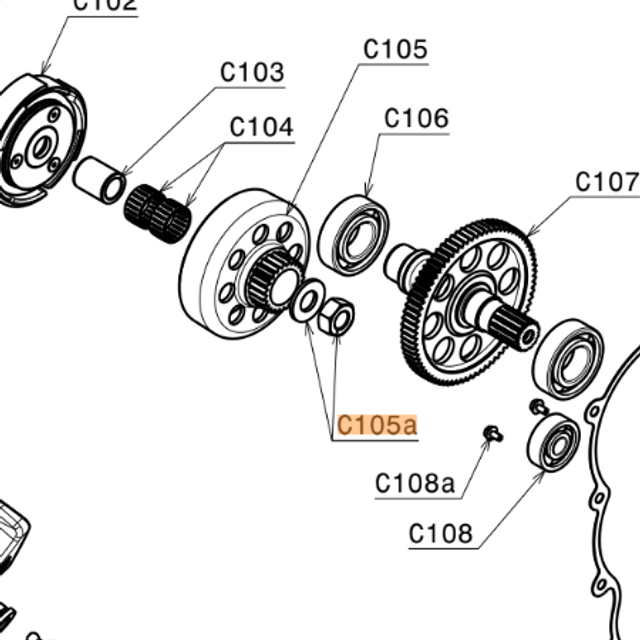 C102
C103
C104
C105
C106
C107
C105a
C108a
C108