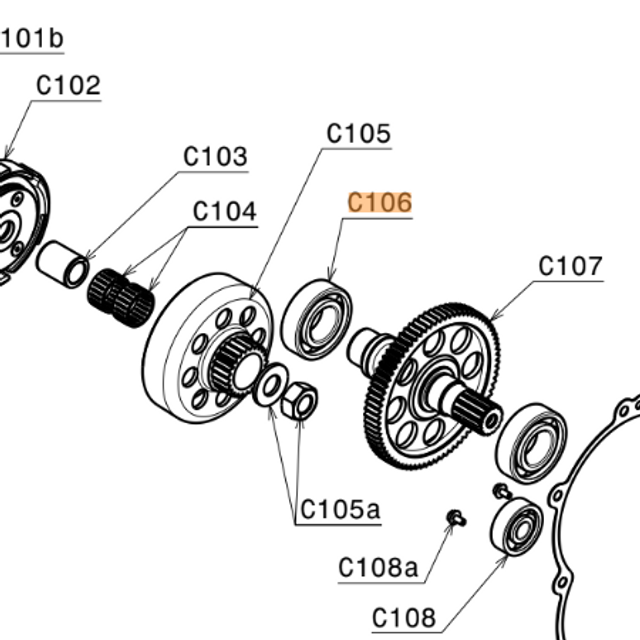 101b
C102
C103
C104
C105
C106
C107
C105a
C108a
C108