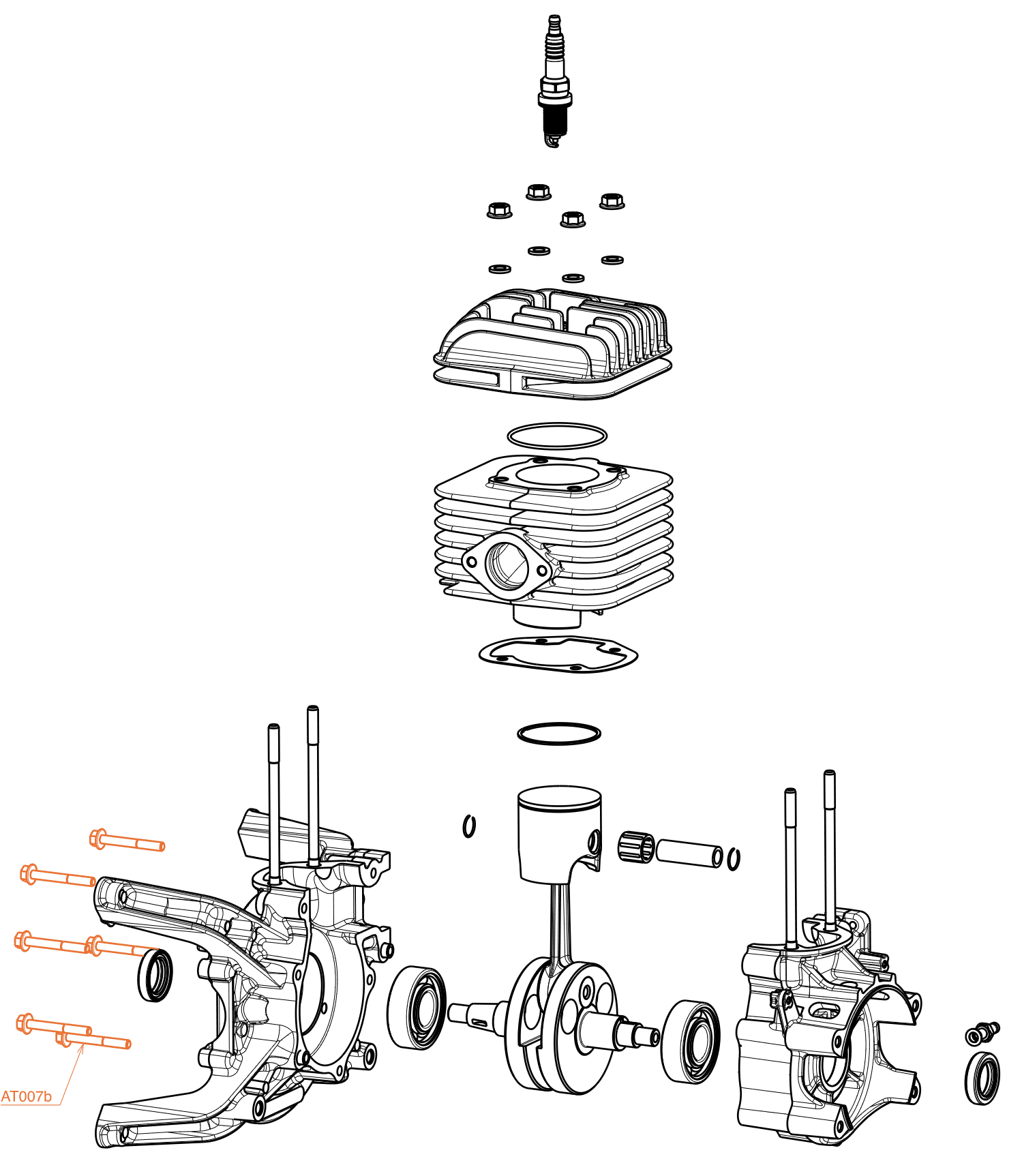 AT007b