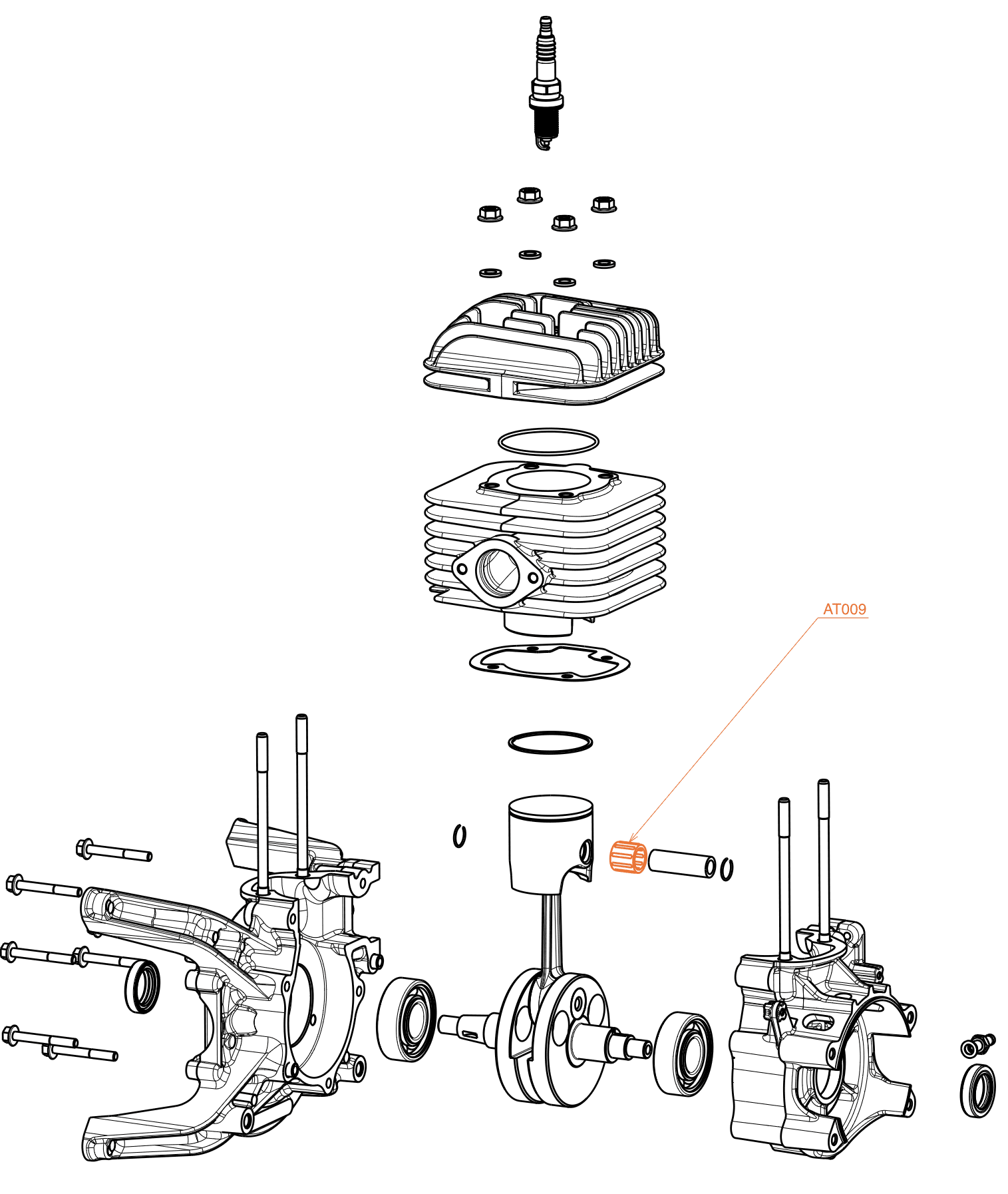 AT009