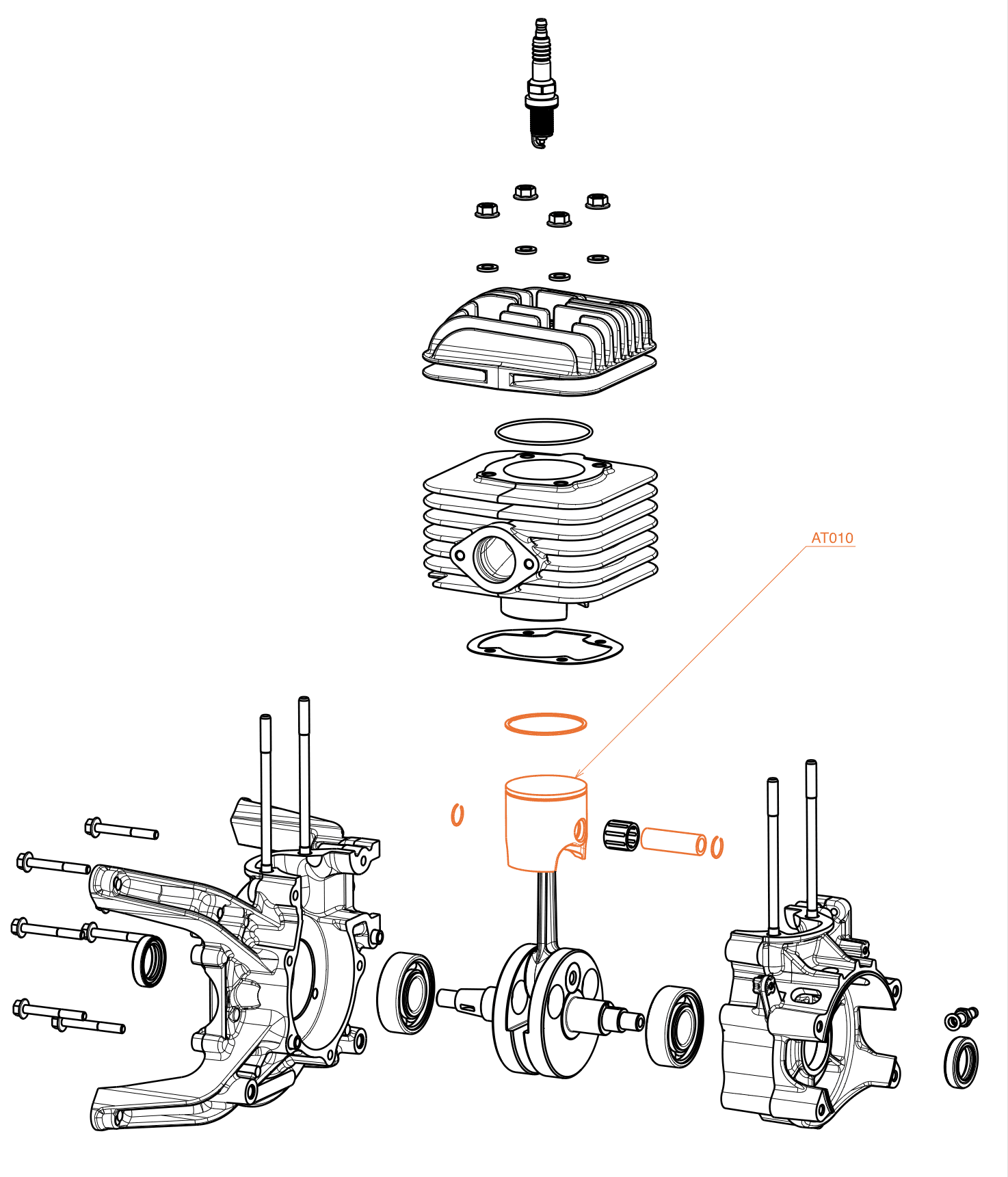 AT010