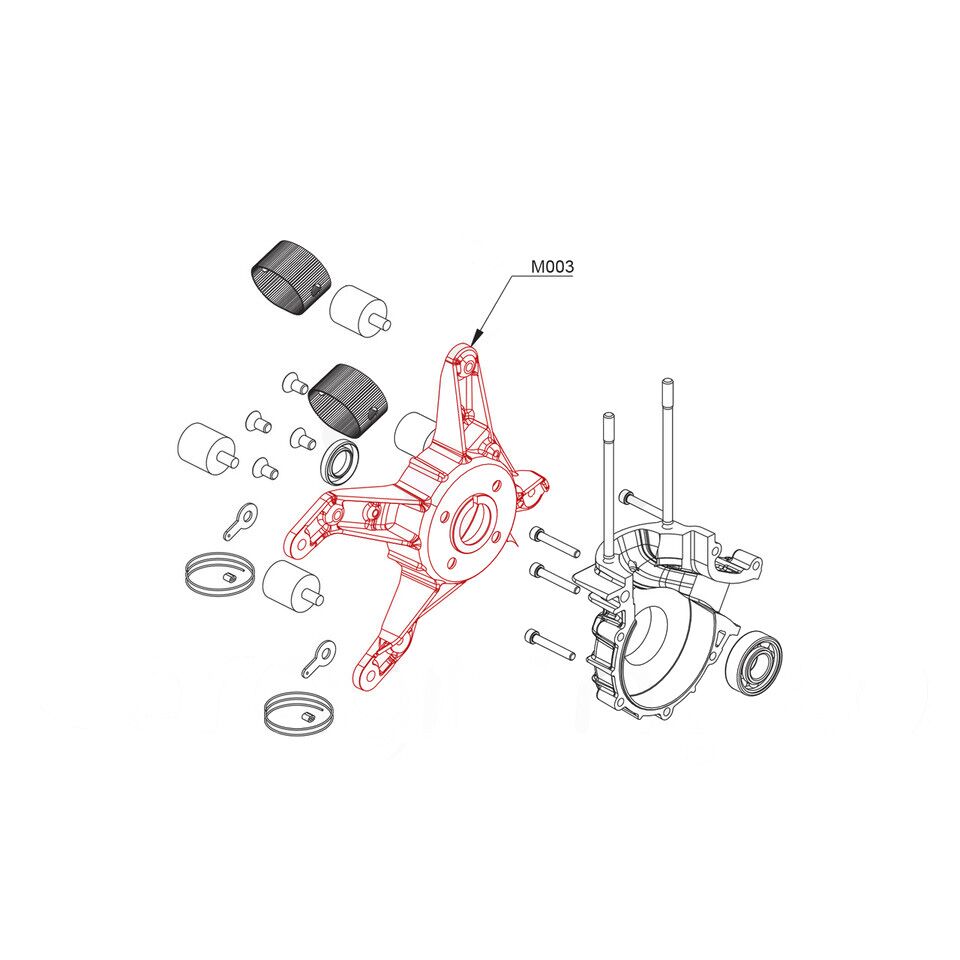 M003