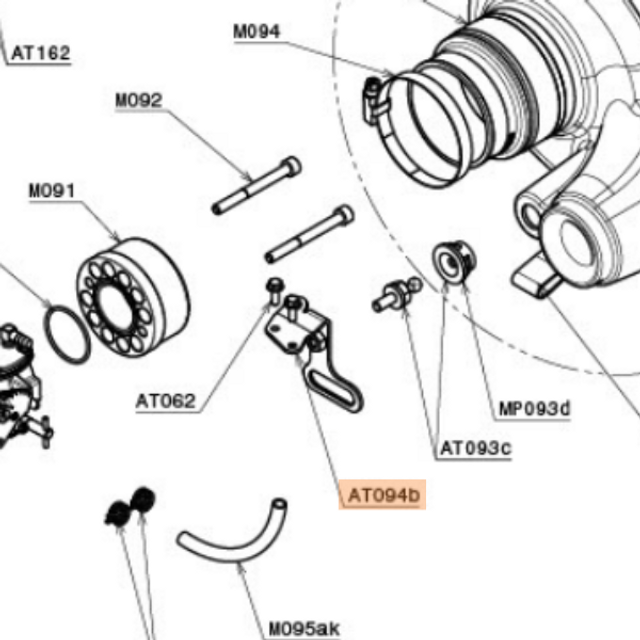 AT162
M094
M092
M091
AT062
MP093d
AT093c
AT094b
M095ak