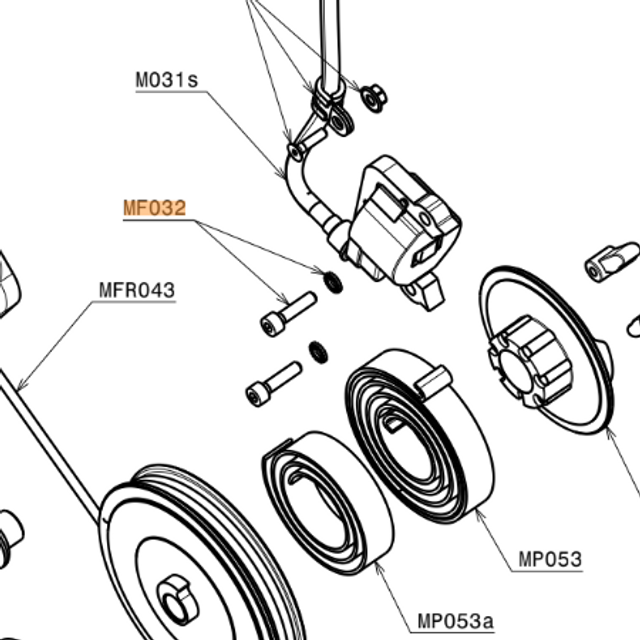 M031s

MF032

MFR043

MP053

MP053a