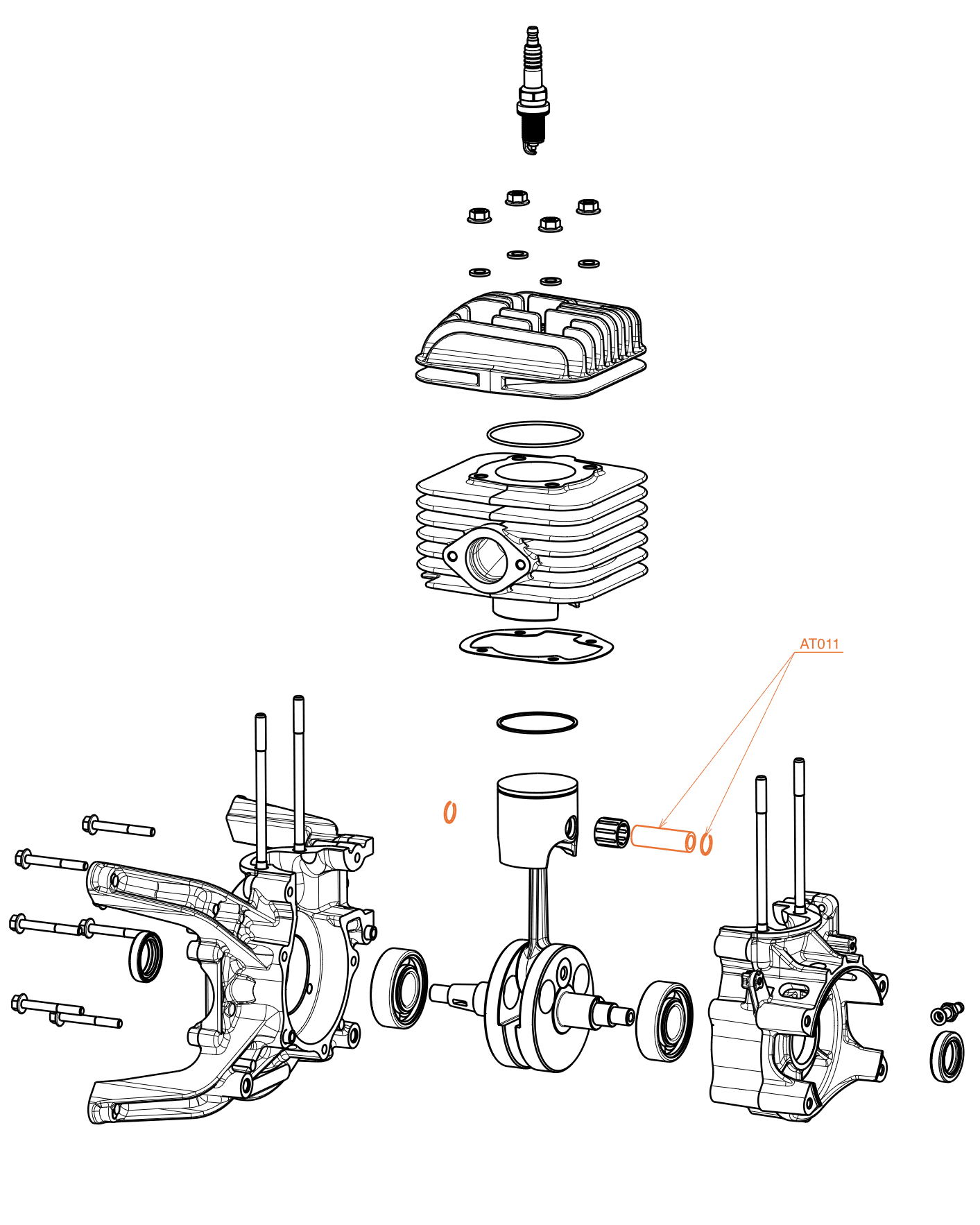 AT011